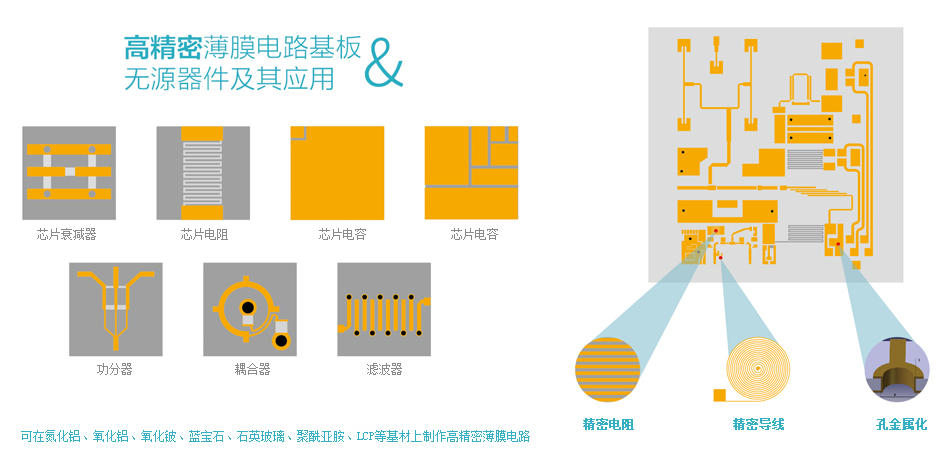 高精密薄膜电路基板 &
无源器件及其应用

芯片衰减器

芯片电阻

芯片电容

芯片电容

功分器

耦合器

滤波器

可在氮化铝、氧化铝、氧化铍、蓝宝石、石英玻璃、聚酰亚胺、LCP等基材上制作高精密薄膜电路

精密电阻

精密导线

孔金属化